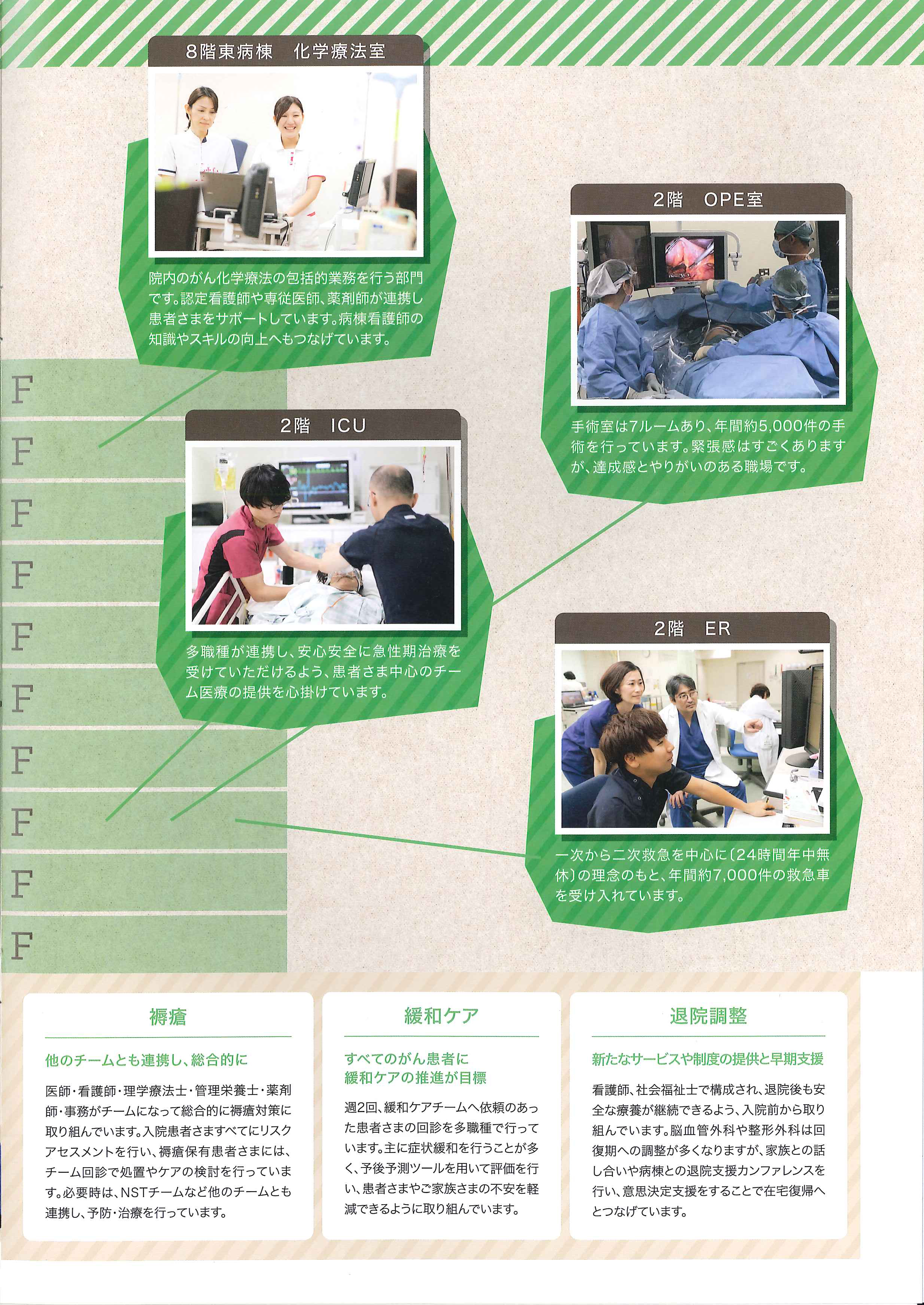 8階東病棟　化学療法室

院内のがん化学療法の包括的業務を行う部門です。認定看護師や専従医師、薬剤師が連携し患者さまをサポートしています。病棟看護師の知識やスキルの向上へもつなげています。

2階　OPE室

手術室は7ルームあり、年間約5,000件の手術を行っています。緊張感はすごくありますが、達成感とやりがいのある職場です。

F
F
F
F
F
F
F
F
F
F

2階　ICU

多職種が連携し、安心安全に急性期治療を受けていただけるよう、患者さま中心のチーム医療の提供を心掛けています。

2階　ER

一次から二次救急を中心に〔24時間年中無休〕の理念のもと、年間約7,000件の救急車を受け入れています。

褥瘡

他のチームとも連携し、総合的に

医師・看護師・理学療法士・管理栄養士・薬剤師・事務がチームになって総合的に褥瘡対策に取り組んでいます。入院患者さますべてにリスクアセスメントを行い、褥瘡保有患者さまには、チーム回診で処置やケアの検討を行っています。必要時は、NSTチームなど他のチームとも連携し、予防・治療を行っています。

緩和ケア

すべてのがん患者に緩和ケアの推進が目標

週2回、緩和ケアチームへ依頼のあった患者さまの回診を多職種で行っています。主に症状緩和を行うことが多く、予後予測ツールを用いて評価を行い、患者さまやご家族さまの不安を軽減できるように取り組んでいます。

退院調整

新たなサービスや制度の提供と早期支援

看護師、社会福祉士で構成され、退院後も安全な療養が継続できるよう、入院前から取り組んでいます。脳血管外科や整形外科は回復期への調整が多くなりますが、家族との話し合いや病棟との退院支援カンファレンスを行い、意思決定支援をすることで在宅復帰へとつなげています。